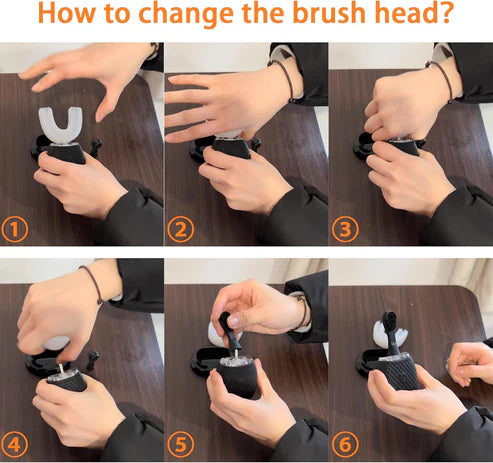 How to change the brush head?

1

2

3

4

5

6